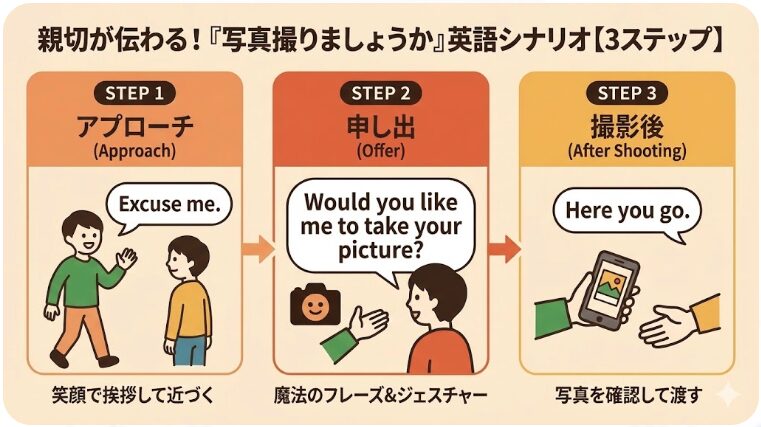 親切が伝わる！『写真撮りましょうか』英語シナリオ【3ステップ】

STEP 1
アプローチ
(Approach)

Excuse me.

笑顔で挨拶して近づく

STEP 2
申し出
(Offer)

Would you like me to take your picture?

魔法のフレーズ&ジェスチャー

STEP 3
撮影後
(After Shooting)

Here you go.

写真を確認して渡す