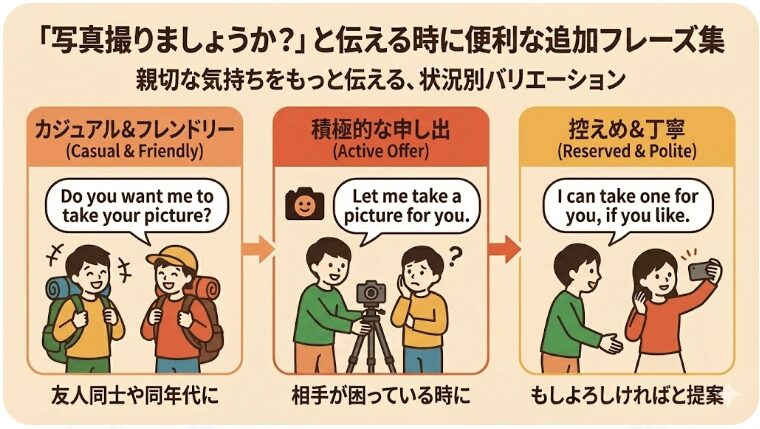 「写真撮りましょうか？」と伝える時に便利な追加フレーズ集

親切な気持ちをもっと伝える、状況別バリエーション

カジュアル&フレンドリー
(Casual & Friendly)

Do you want me to take your picture?

友人同士や同年代に

積極的な申し出
(Active Offer)

Let me take a picture for you.

?

相手が困っている時に

控えめ&丁寧
(Reserved & Polite)

I can take one for you, if you like.

もしよろしければと提案