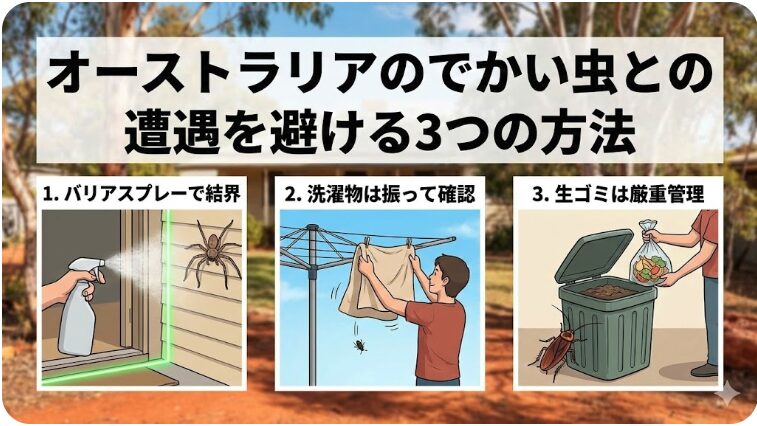 オーストラリアのでかい虫との遭遇を避ける3つの方法

1. バリアスプレーで結界

2. 洗濯物は振って確認

3. 生ゴミは厳重管理